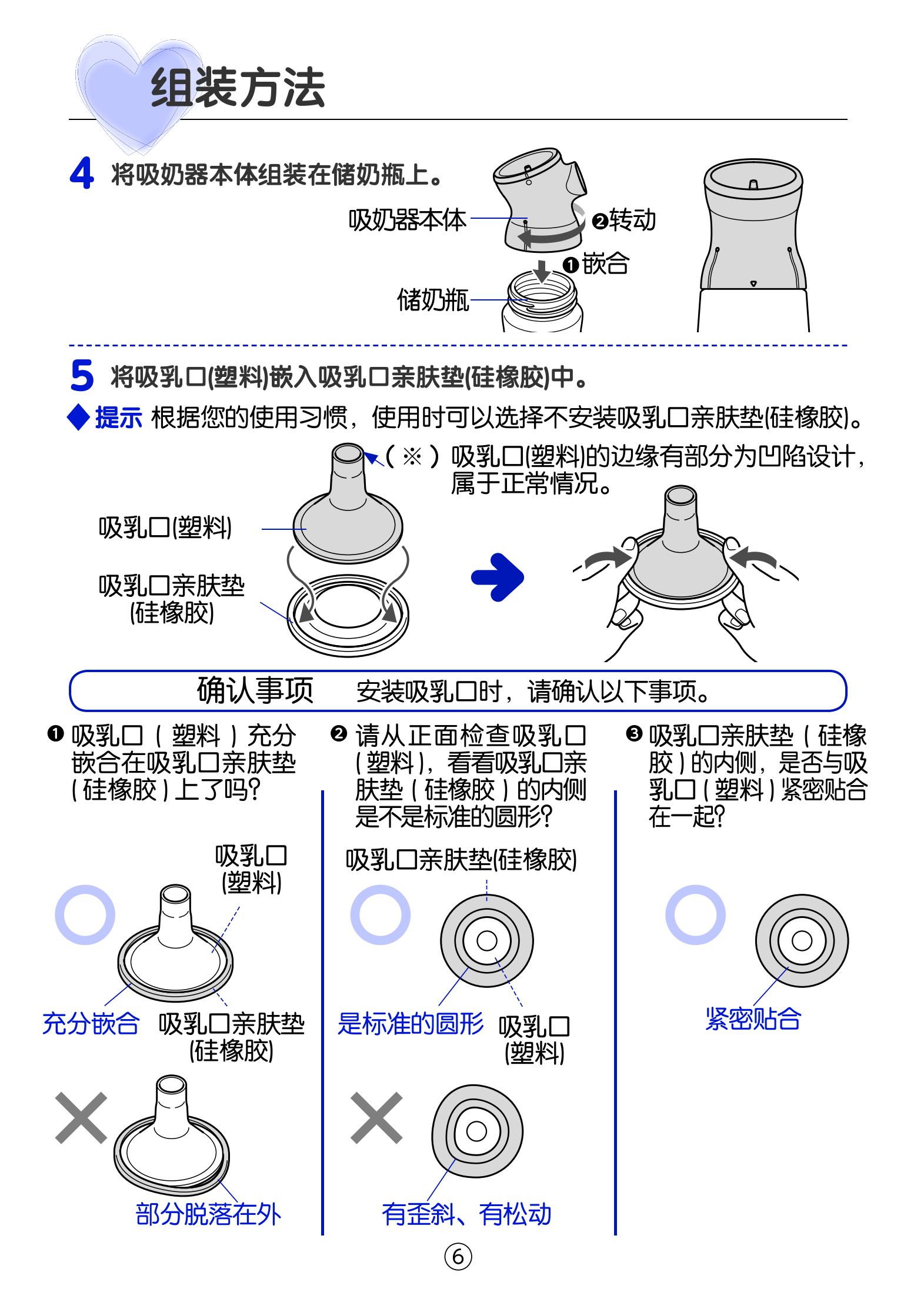 组装方法

4 将吸奶器本体组装在储奶瓶上。

吸奶器本体
❷转动
❶嵌合
储奶瓶

5 将吸乳口(塑料)嵌入吸乳口亲肤垫(硅橡胶)中。

◆提示 根据您的使用习惯，使用时可以选择不安装吸乳口亲肤垫(硅橡胶)。

(※) 吸乳口(塑料)的边缘有部分为凹陷设计，属于正常情况。

吸乳口(塑料)
吸乳口亲肤垫(硅橡胶)

确认事项 安装吸乳口时，请确认以下事项。

❶ 吸乳口(塑料)充分嵌合在吸乳口亲肤垫(硅橡胶)上了吗?

吸乳口(塑料)
充分嵌合 吸乳口亲肤垫(硅橡胶)
部分脱落在外

❷ 请从正面检查吸乳口(塑料)，看看吸乳口亲肤垫(硅橡胶)的内侧是不是标准的圆形?

吸乳口亲肤垫(硅橡胶)
是标准的圆形 吸乳口(塑料)
有歪斜、有松动

❸ 吸乳口亲肤垫(硅橡胶)的内侧，是否与吸乳口(塑料)紧密贴合在一起?

紧密贴合

⑥